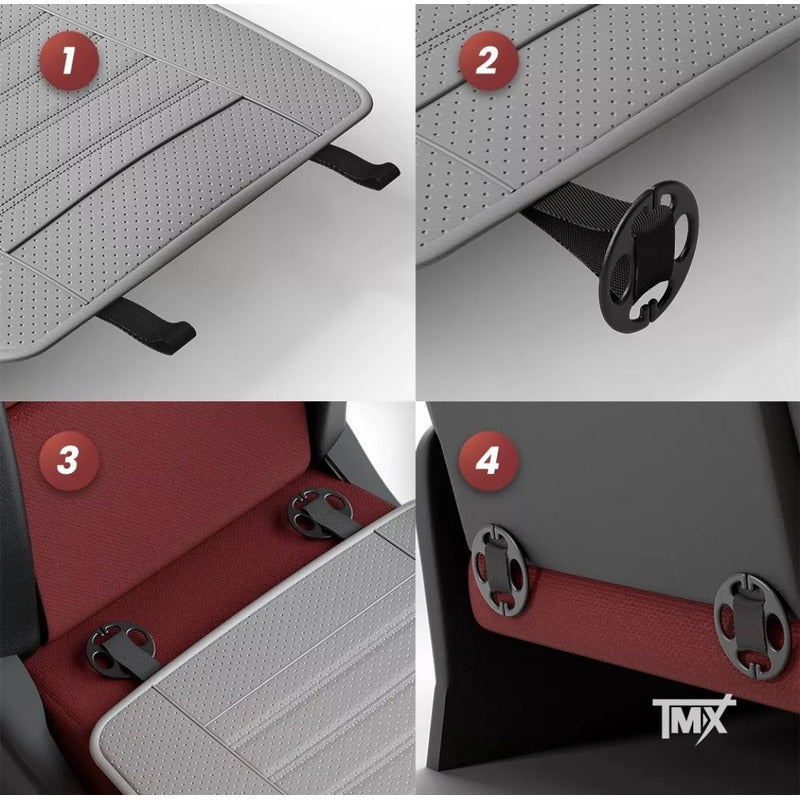 1

2

3

4

TMX