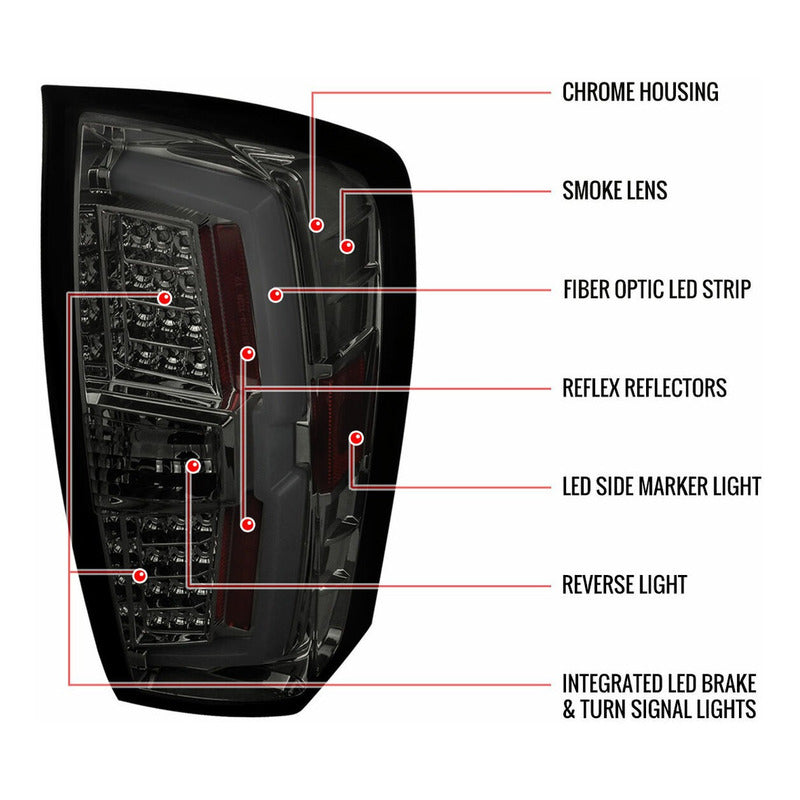 CHROME HOUSING

SMOKE LENS

FIBER OPTIC LED STRIP

REFLEX REFLECTORS

LED SIDE MARKER LIGHT

REVERSE LIGHT

INTEGRATED LED BRAKE & TURN SIGNAL LIGHTS