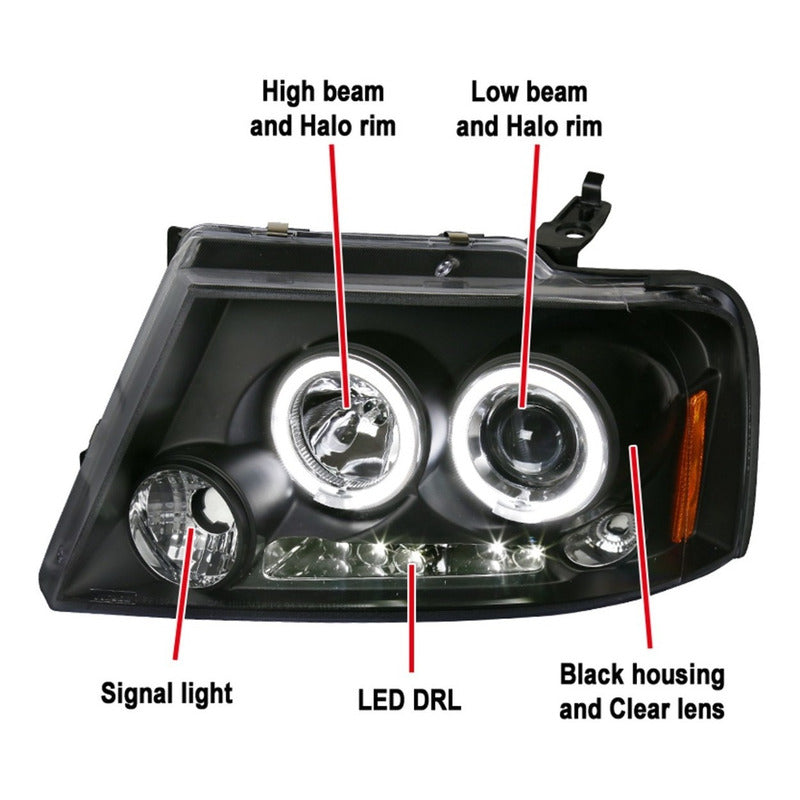 High beam and Halo rim

Low beam and Halo rim

Signal light

LED DRL

Black housing and Clear lens