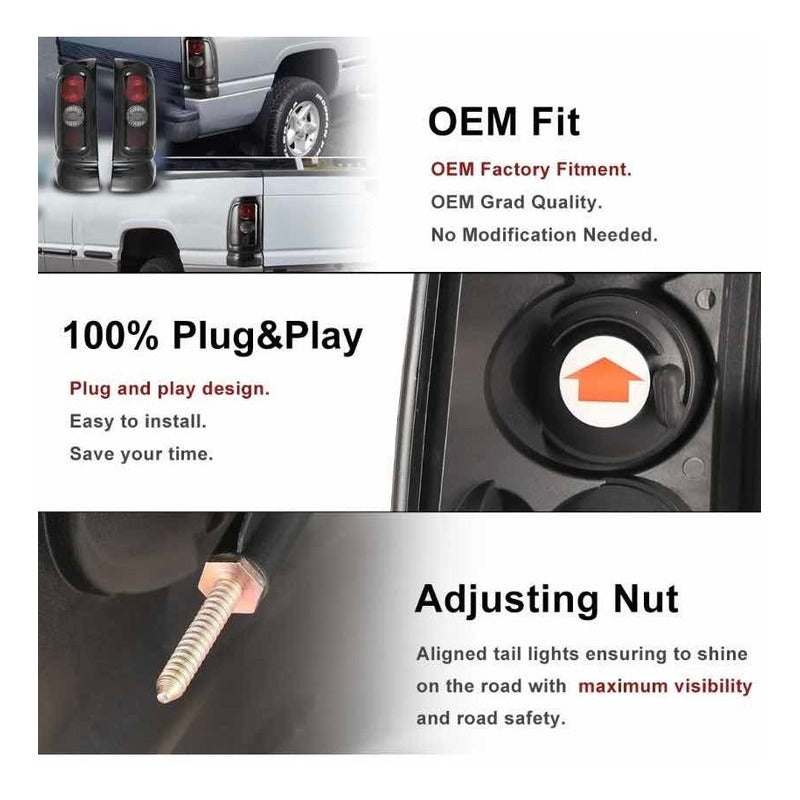 OEM Fit

OEM Factory Fitment.
OEM Grad Quality.
No Modification Needed.

100% Plug&Play

Plug and play design.
Easy to install.
Save your time.

Adjusting Nut

Aligned tail lights ensuring to shine on the road with maximum visibility and road safety.