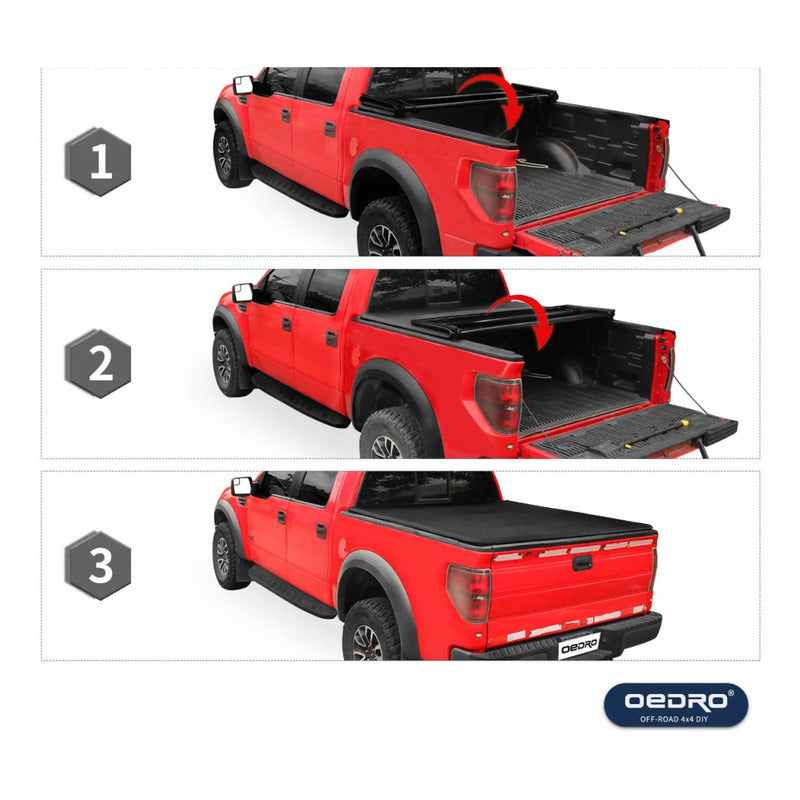 1

2

3

OEDRO

OEDRO®
OFF-ROAD 4x4 DIY