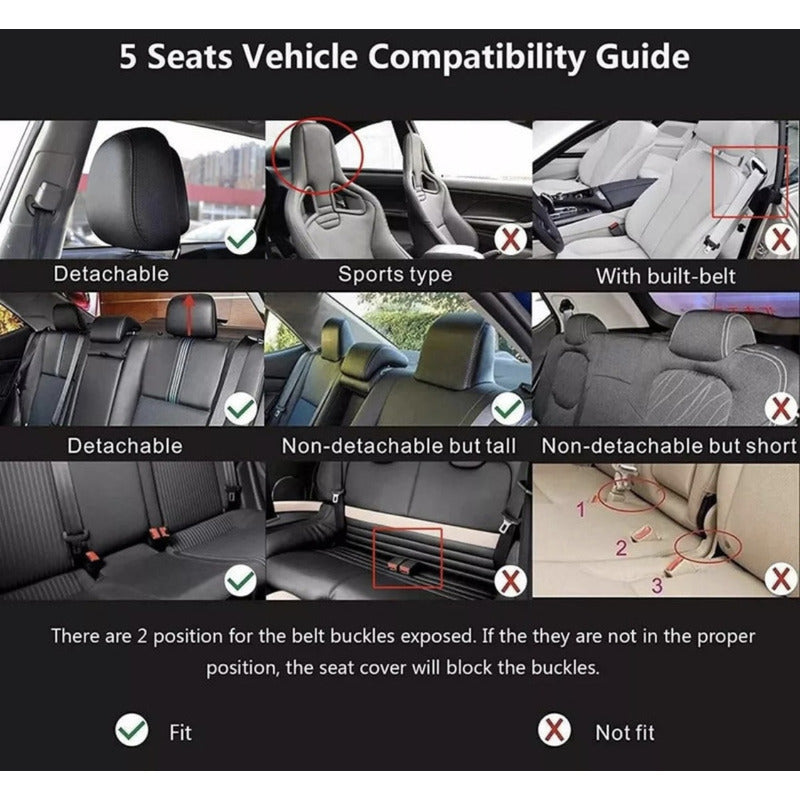 5 Seats Vehicle Compatibility Guide

Detachable

Sports type

With built-belt

Detachable

Non-detachable but tall

Non-detachable but short

1

2

3

There are 2 position for the belt buckles exposed. If the they are not in the proper position, the seat cover will block the buckles.

Fit

Not fit