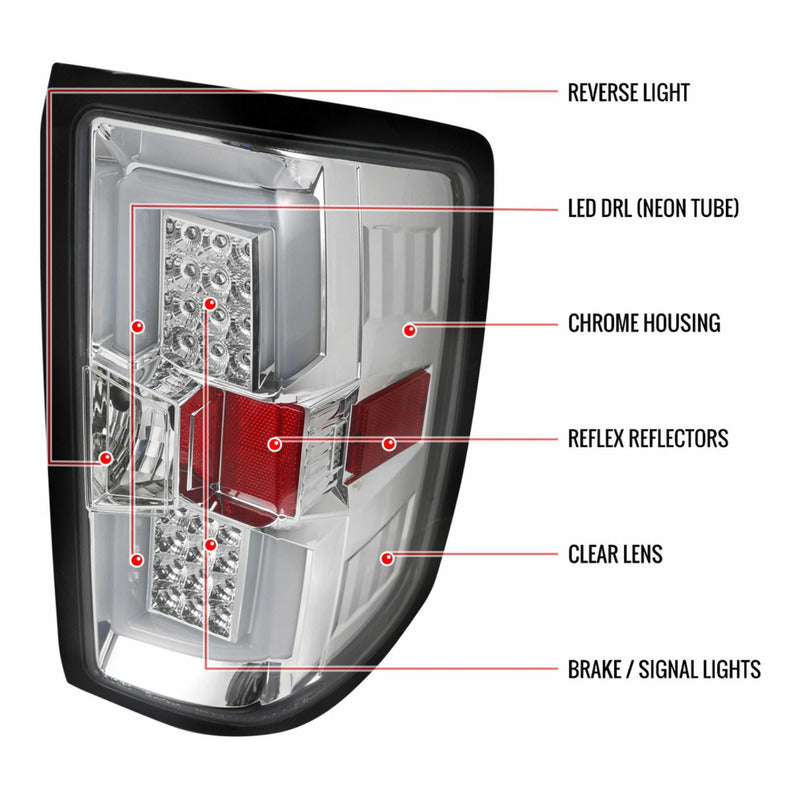 REVERSE LIGHT

LED DRL (NEON TUBE)

CHROME HOUSING

REFLEX REFLECTORS

CLEAR LENS

BRAKE / SIGNAL LIGHTS