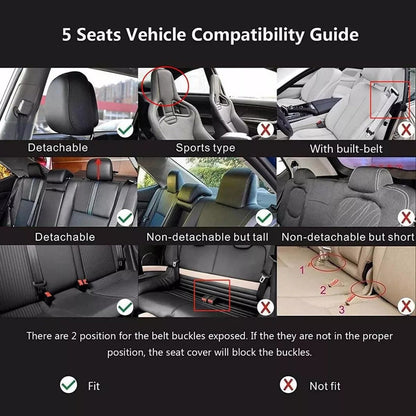 5 Seats Vehicle Compatibility Guide

Detachable

Sports type

With built-belt

Detachable

Non-detachable but tall

Non-detachable but short

1

2

3

There are 2 position for the belt buckles exposed. If the they are not in the proper position, the seat cover will block the buckles.

Fit

Not fit