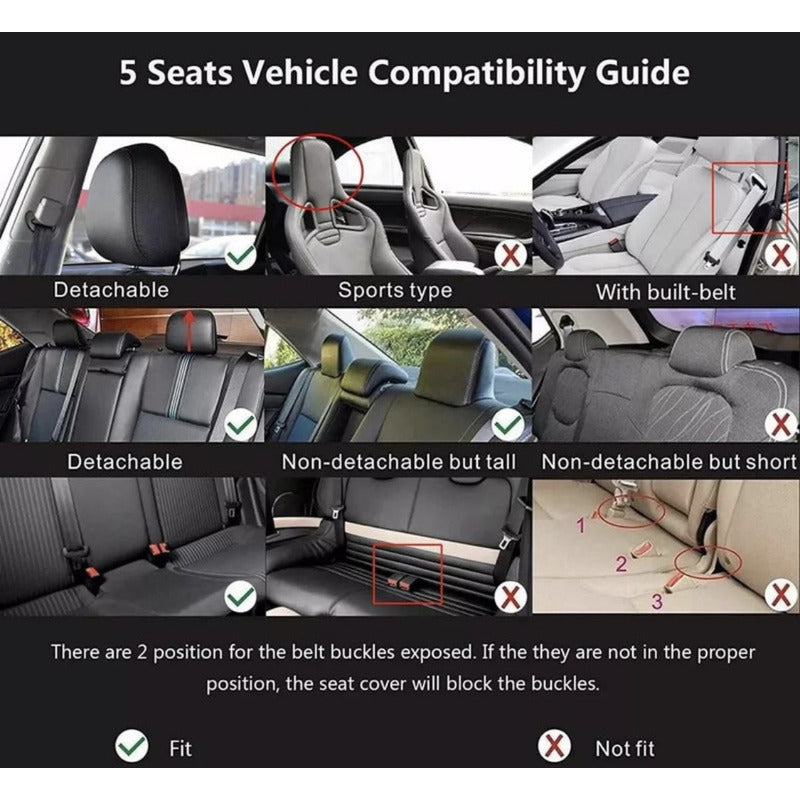 5 Seats Vehicle Compatibility Guide

Detachable

Sports type

With built-belt

Detachable

Non-detachable but tall

Non-detachable but short

1

2

3

There are 2 position for the belt buckles exposed. If the they are not in the proper position, the seat cover will block the buckles.

Fit

Not fit