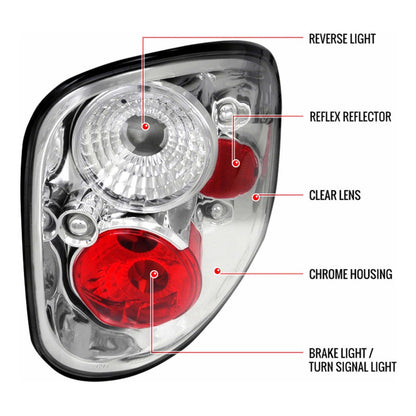 REVERSE LIGHT

REFLEX REFLECTOR

CLEAR LENS

CHROME HOUSING

BRAKE LIGHT / TURN SIGNAL LIGHT