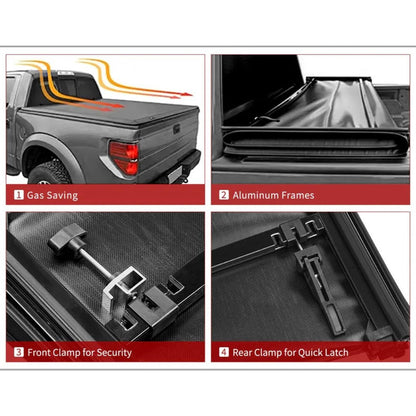 1 Gas Saving

2 Aluminum Frames

3 Front Clamp for Security

4 Rear Clamp for Quick Latch