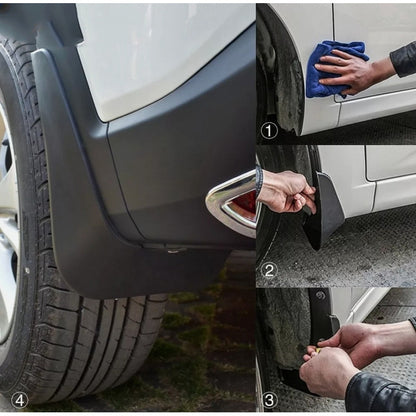 ①
②
③
④