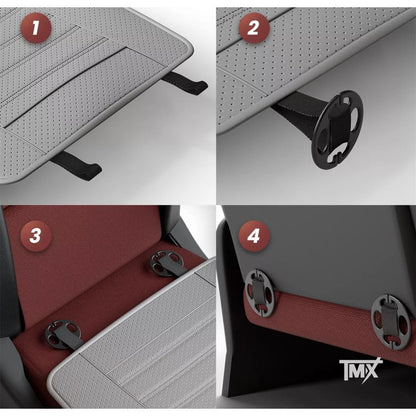 1

2

3

4

TMX