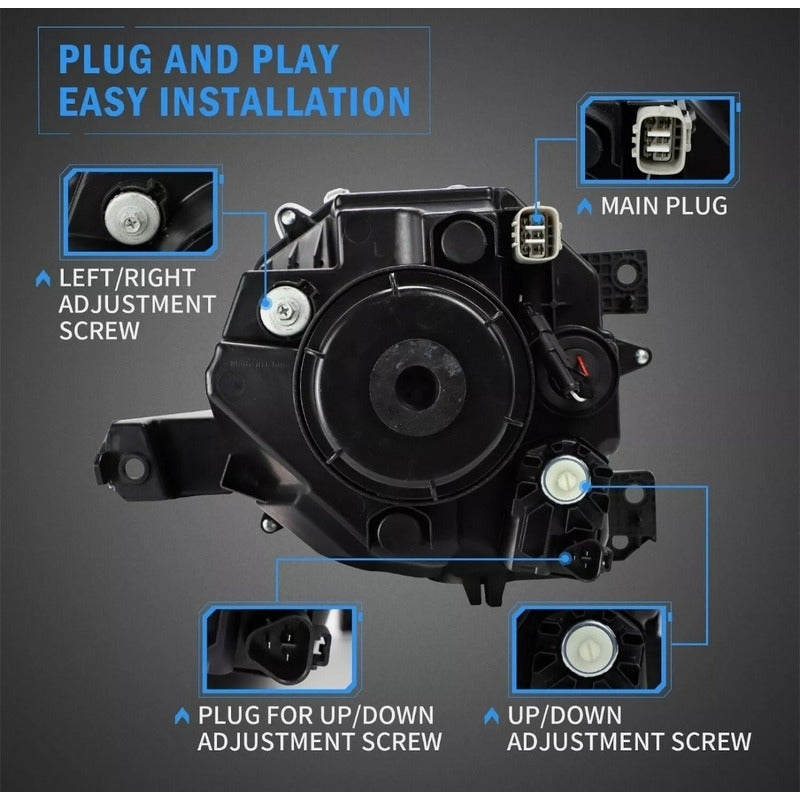 PLUG AND PLAY
EASY INSTALLATION

MAIN PLUG

LEFT/RIGHT ADJUSTMENT SCREW

PLUG FOR UP/DOWN ADJUSTMENT SCREW

UP/DOWN ADJUSTMENT SCREW