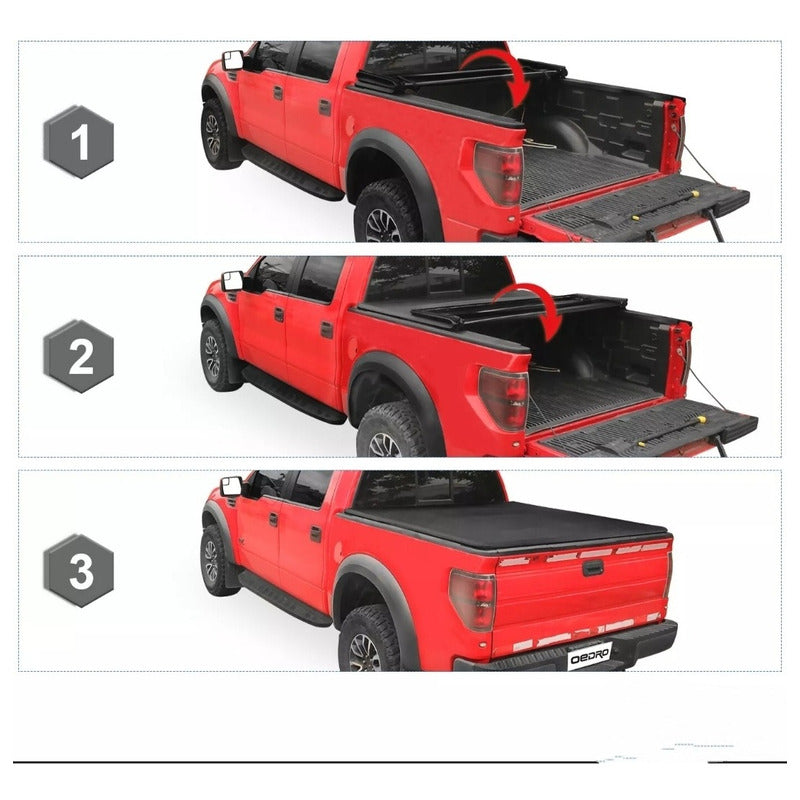 1

2

3

OEDRO