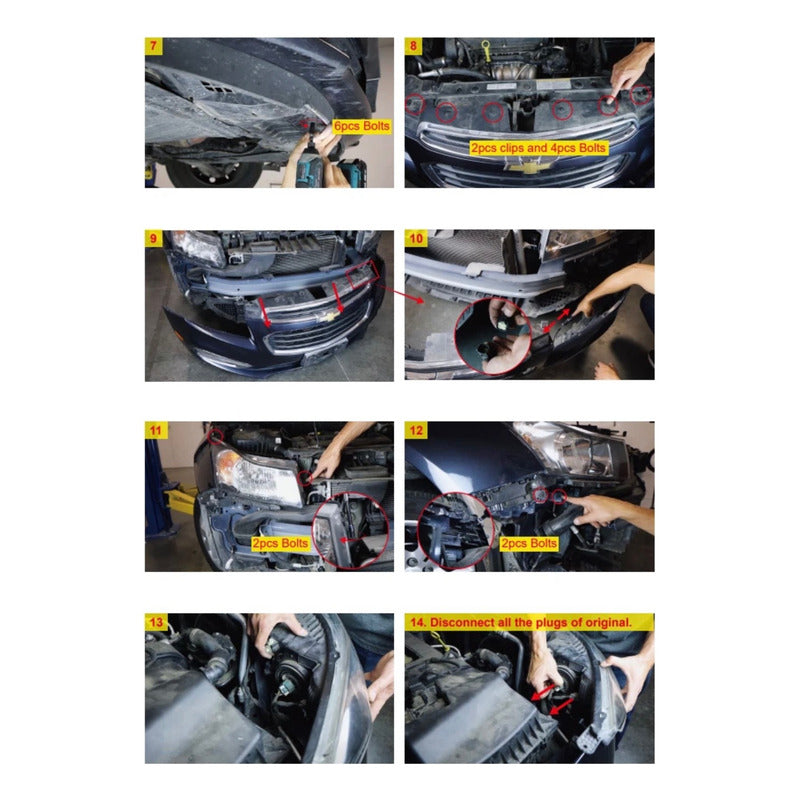 7

6pcs Bolts

8

2pcs clips and 4pcs Bolts

9

10

11

2pcs Bolts

12

2pcs Bolts

13

14. Disconnect all the plugs of original.