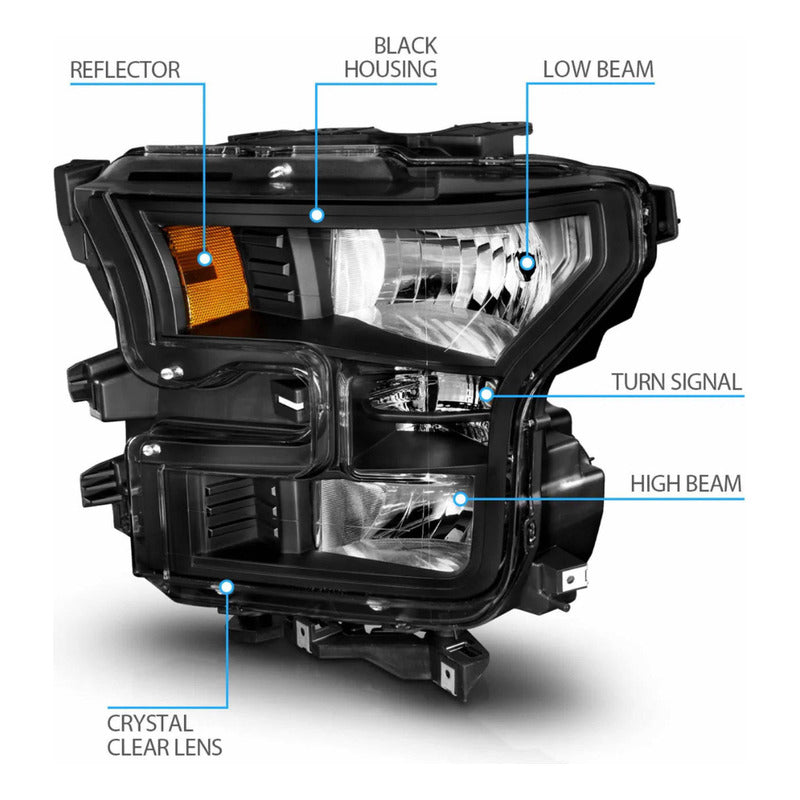 REFLECTOR

BLACK HOUSING

LOW BEAM

TURN SIGNAL

HIGH BEAM

CRYSTAL CLEAR LENS