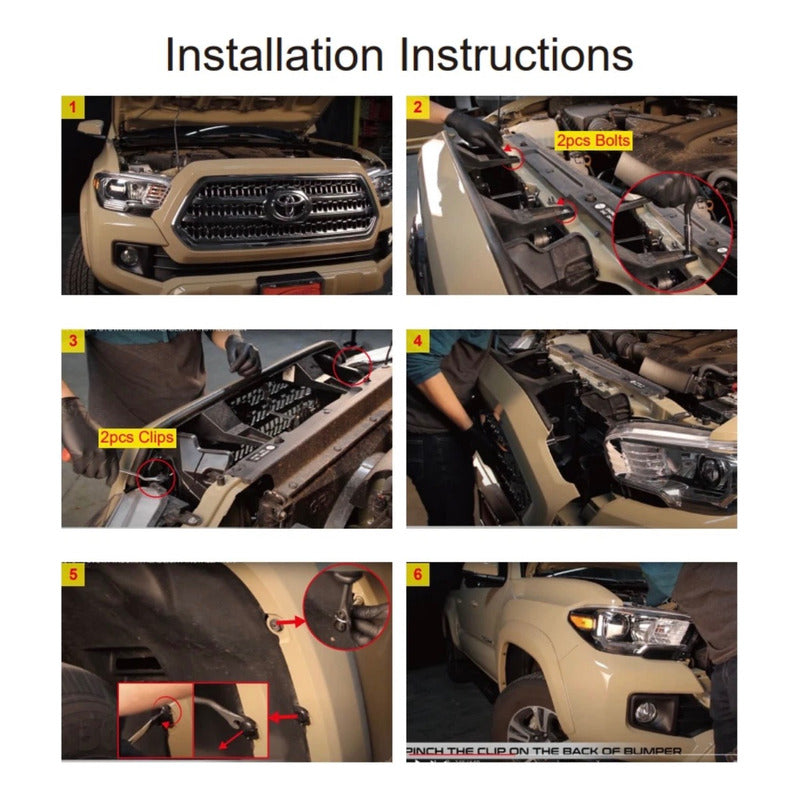 Installation Instructions

1

2

2pcs Bolts

3

2pcs Clips

4

5

6

PINCH THE CLIP ON THE BACK OF BUMPER