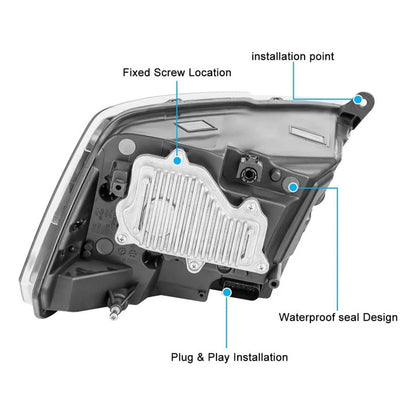 installation point

Fixed Screw Location

Waterproof seal Design

Plug & Play Installation